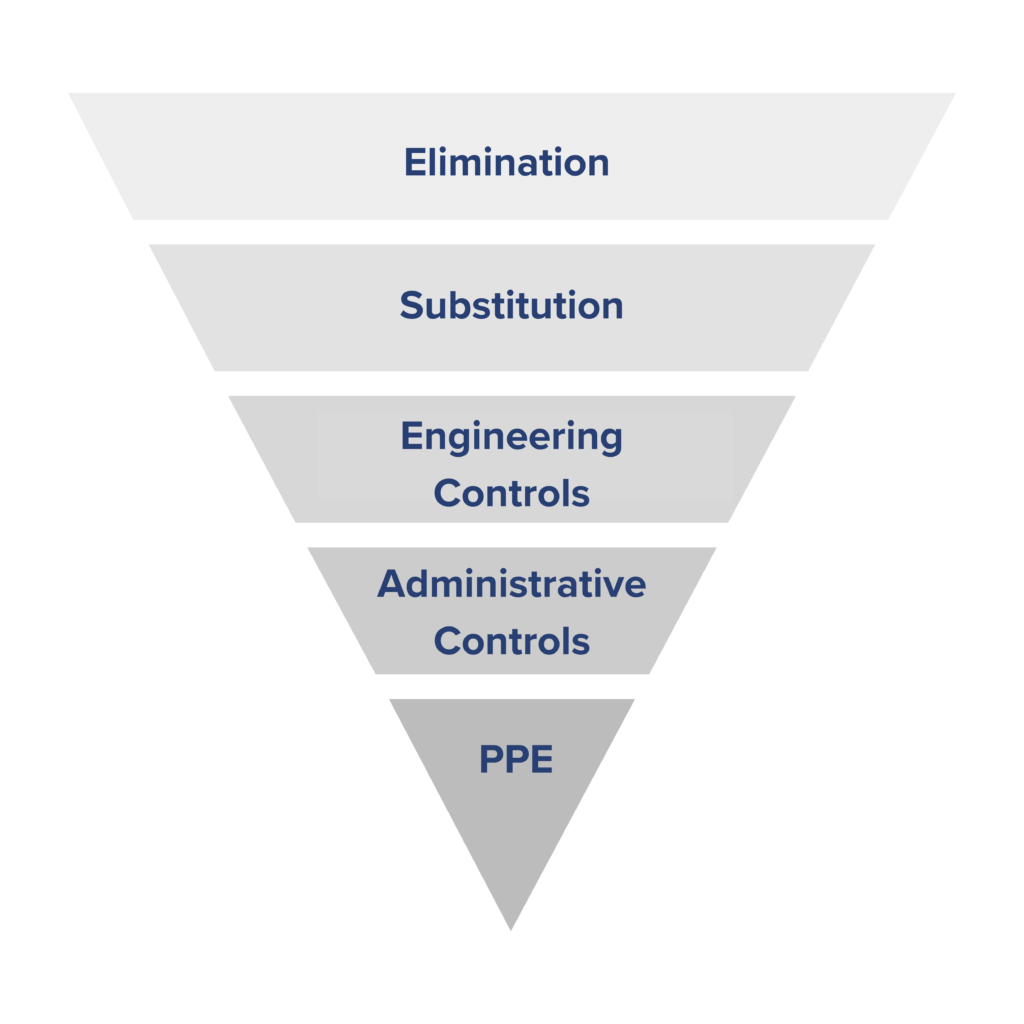 Elimination

Substitution

Engineering Controls

Administrative Controls

PPE